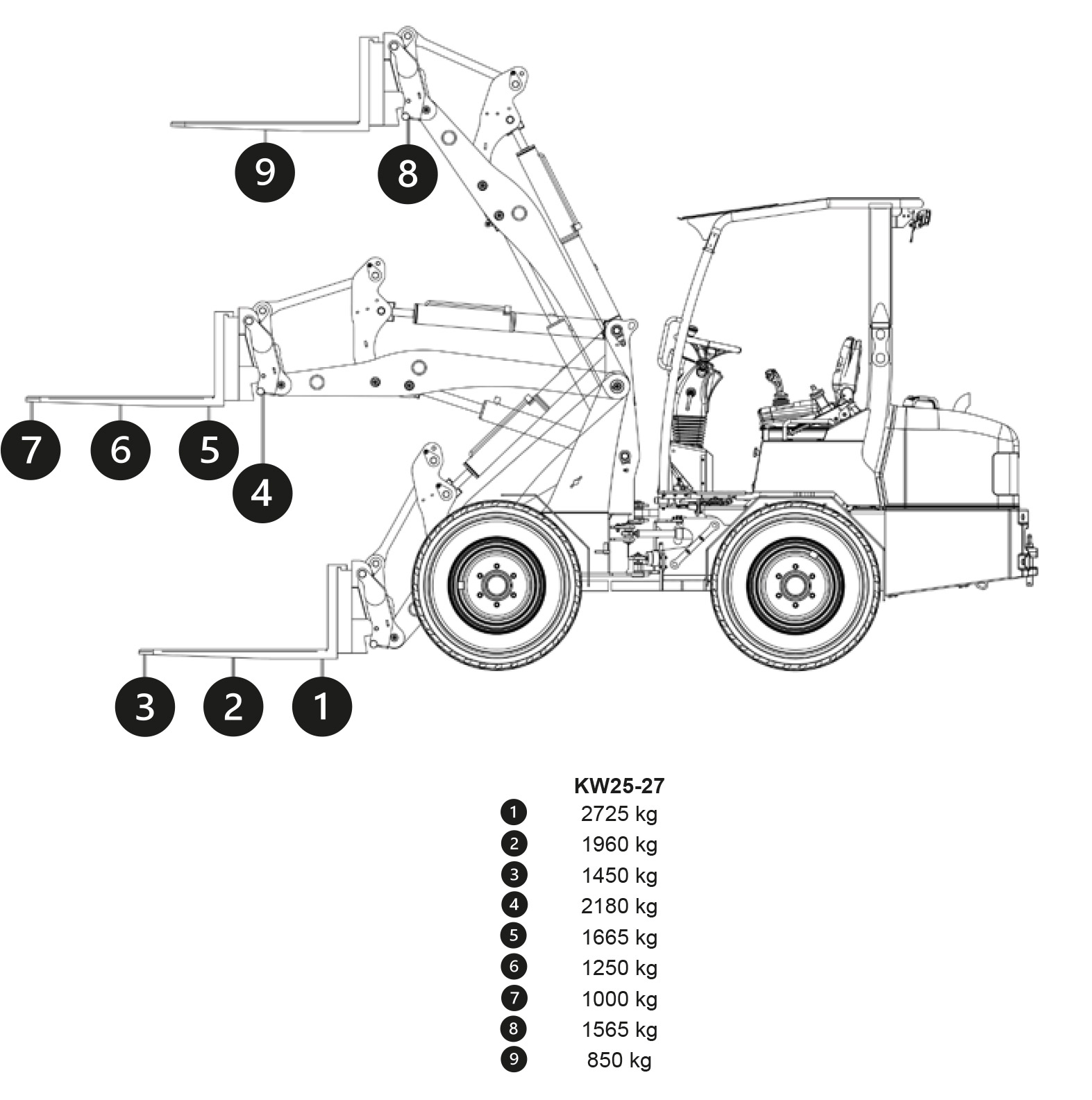 9 8

7 6 5 4

3 2 1

|  | KW25-27 |
|---|---|
| 1 | 2725 kg |
| 2 | 1960 kg |
| 3 | 1450 kg |
| 4 | 2180 kg |
| 5 | 1665 kg |
| 6 | 1250 kg |
| 7 | 1000 kg |
| 8 | 1565 kg |
| 9 | 850 kg |